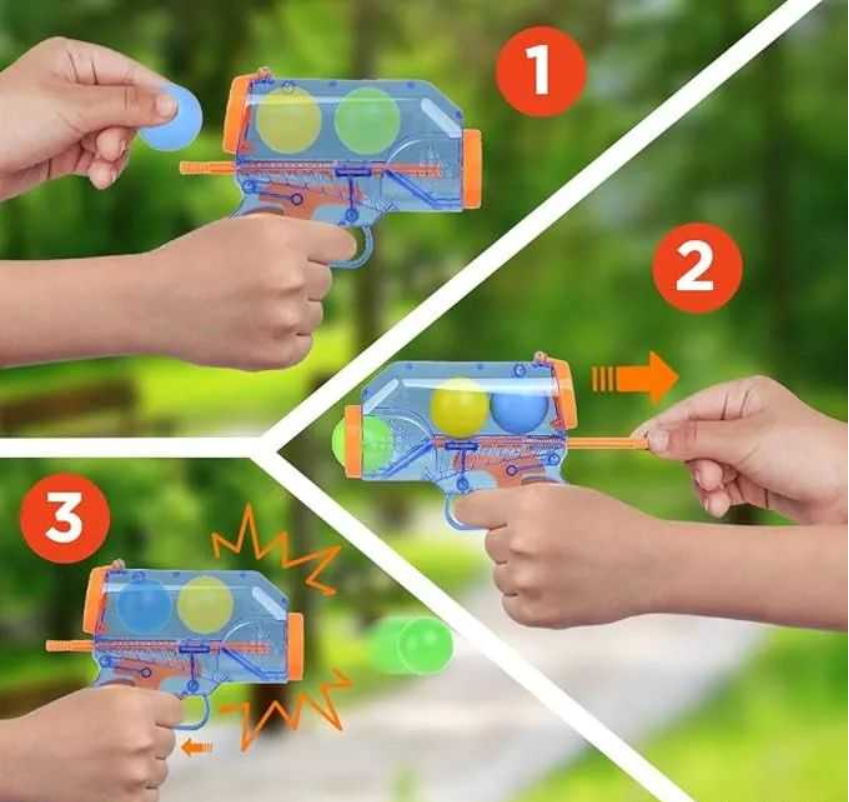 1

2

3